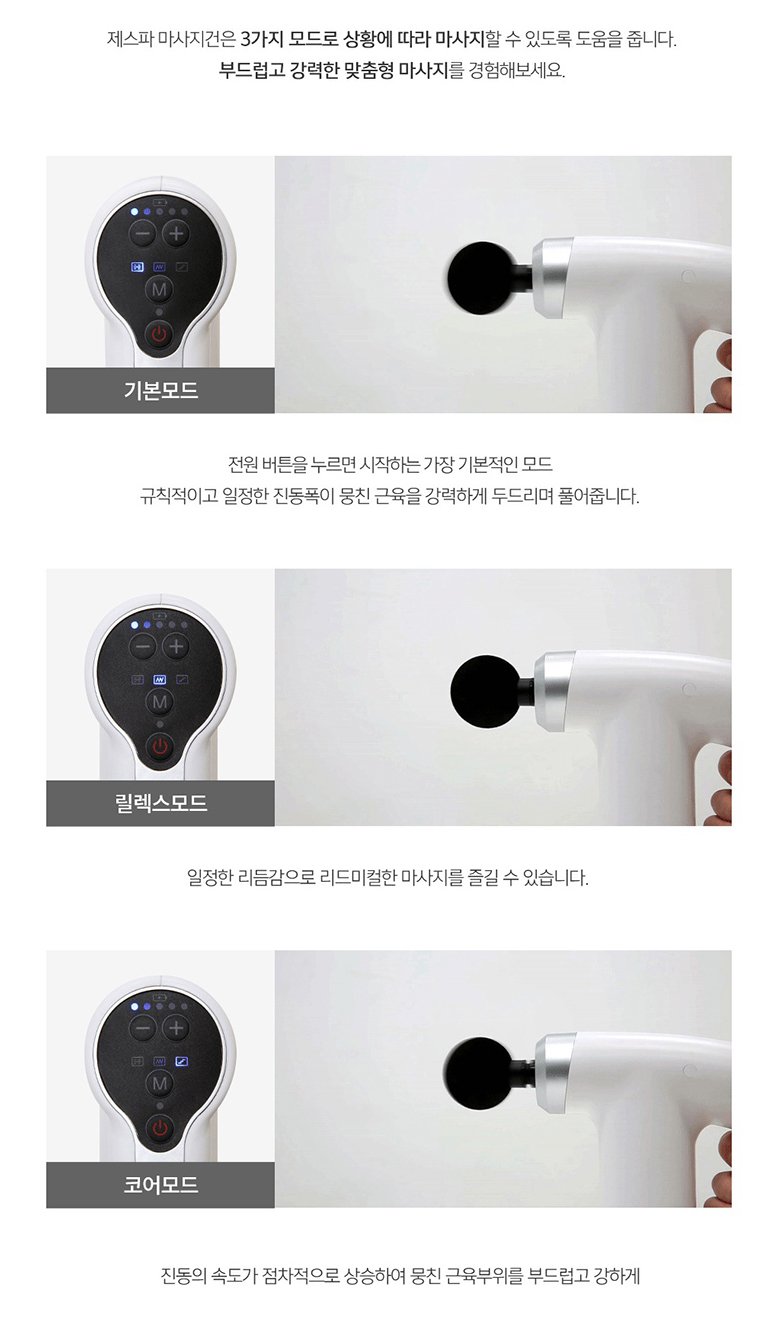 제스파 마사지건은 3가지 모드로 상황에 따라 마사지할 수 있도록 도움을 줍니다.
부드럽고 강력한 맞춤형 마사지를 경험해보세요.

M

기본모드

전원 버튼을 누르면 시작하는 가장 기본적인 모드
규칙적이고 일정한 진동폭이 뭉친 근육을 강력하게 두드리며 풀어줍니다.

M

릴렉스모드

일정한 리듬감으로 리드미컬한 마사지를 즐길 수 있습니다.

M

코어모드

진동의 속도가 점차적으로 상승하여 뭉친 근육부위를 부드럽고 강하게